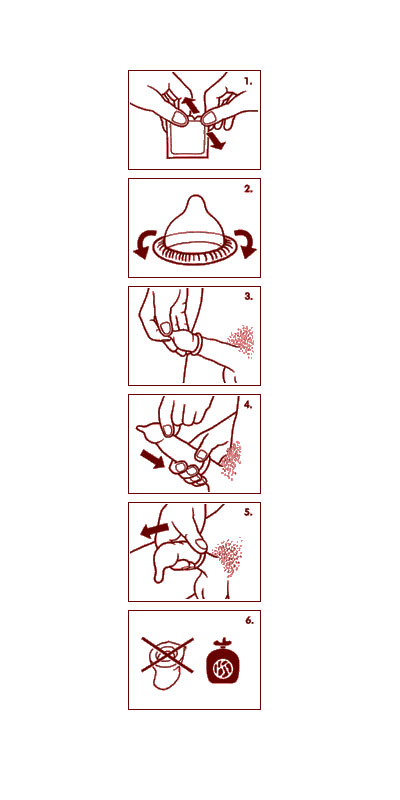 1.

2.

3.

4.

5.

6.